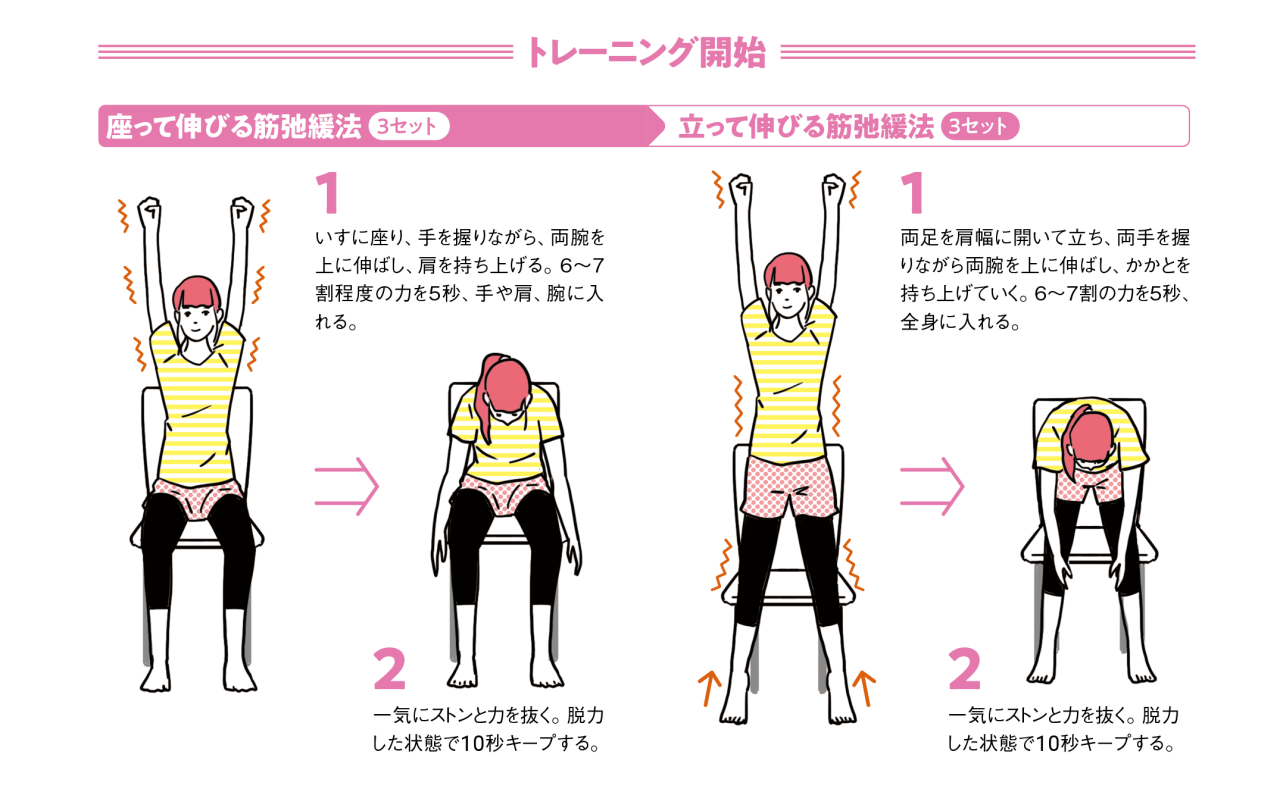 トレーニング開始

座って伸びる筋弛緩法 3セット

1
いすに座り、手を握りながら、両腕を上に伸ばし、肩を持ち上げる。6〜7割程度の力を5秒、手や肩、腕に入れる。

2
一気にストンと力を抜く。脱力した状態で10秒キープする。

立って伸びる筋弛緩法 3セット

1
両足を肩幅に開いて立ち、両手を握りながら両腕を上に伸ばし、かかとを持ち上げていく。6〜7割の力を5秒、全身に入れる。

2
一気にストンと力を抜く。脱力した状態で10秒キープする。