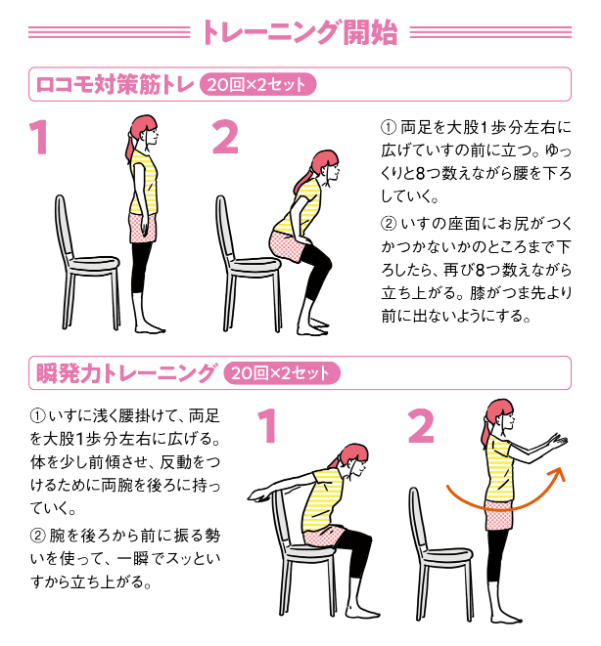 トレーニング開始

ロコモ対策筋トレ 20回×2セット

1

2

① 両足を大股1歩分左右に広げていすの前に立つ。ゆっくりと8つ数えながら腰を下ろしていく。

② いすの座面にお尻がつくかつかないかのところまで下ろしたら、再び8つ数えながら立ち上がる。膝がつま先より前に出ないようにする。

瞬発力トレーニング 20回×2セット

① いすに浅く腰掛けて、両足を大股1歩分左右に広げる。体を少し前傾させ、反動をつけるために両腕を後ろに持っていく。

② 腕を後ろから前に振る勢いを使って、一瞬でスッといすから立ち上がる。

1

2