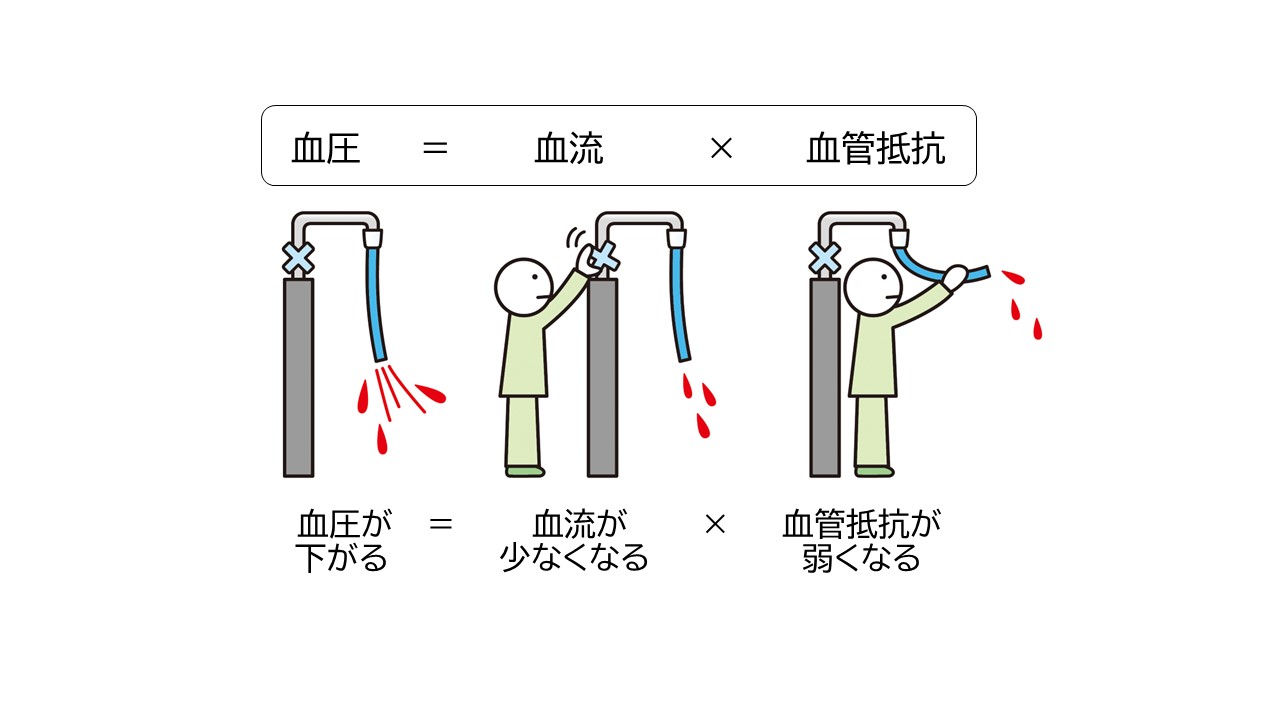 血圧　＝　血流　×　血管抵抗

血圧が下がる　＝　血流が少なくなる　×　血管抵抗が弱くなる