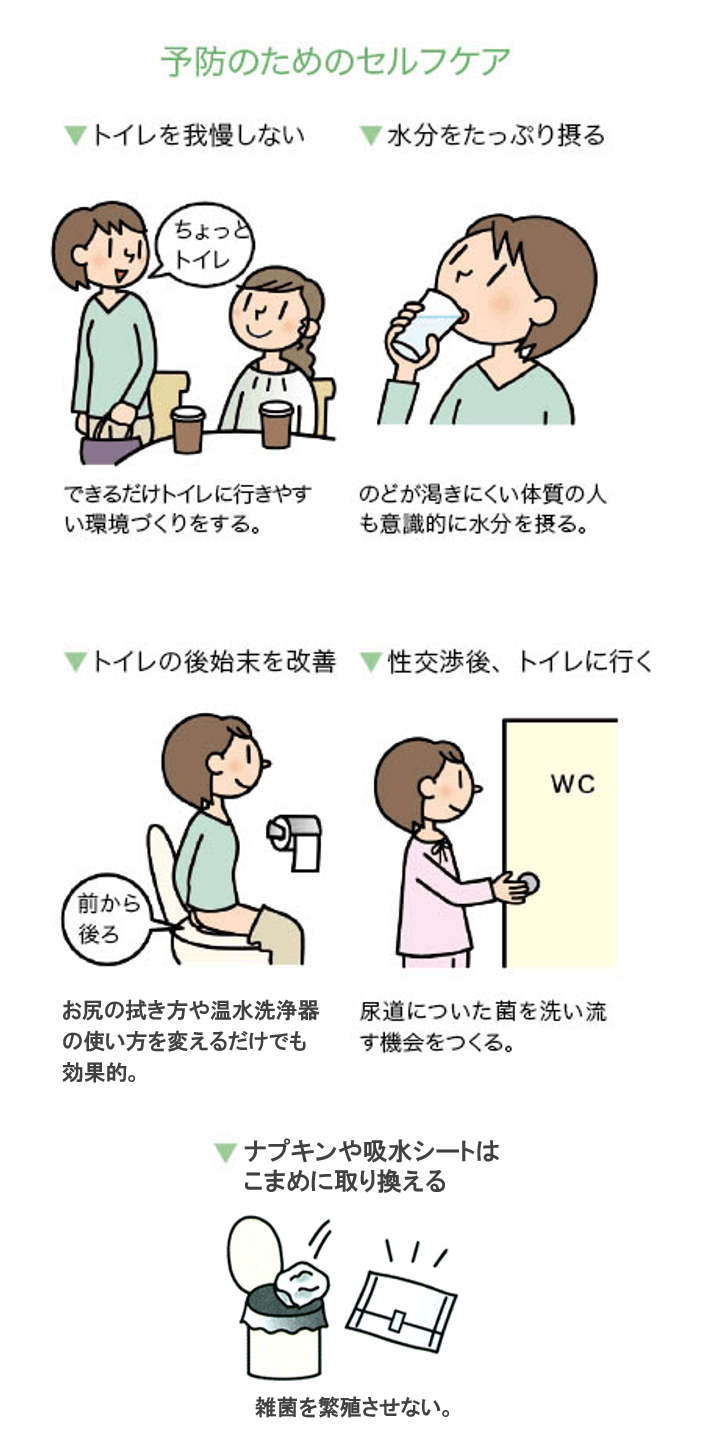 予防のためのセルフケア

▼トイレを我慢しない

ちょっとトイレ

できるだけトイレに行きやすい環境づくりをする。

▼水分をたっぷり摂る

のどが渇きにくい体質の人も意識的に水分を摂る。

▼トイレの後始末を改善

前から後ろ

お尻の拭き方や温水洗浄器の使い方を変えるだけでも効果的。

▼性交渉後、トイレに行く

WC

尿道についた菌を洗い流す機会をつくる。

▼ナプキンや吸水シートはこまめに取り換える

雑菌を繁殖させない。